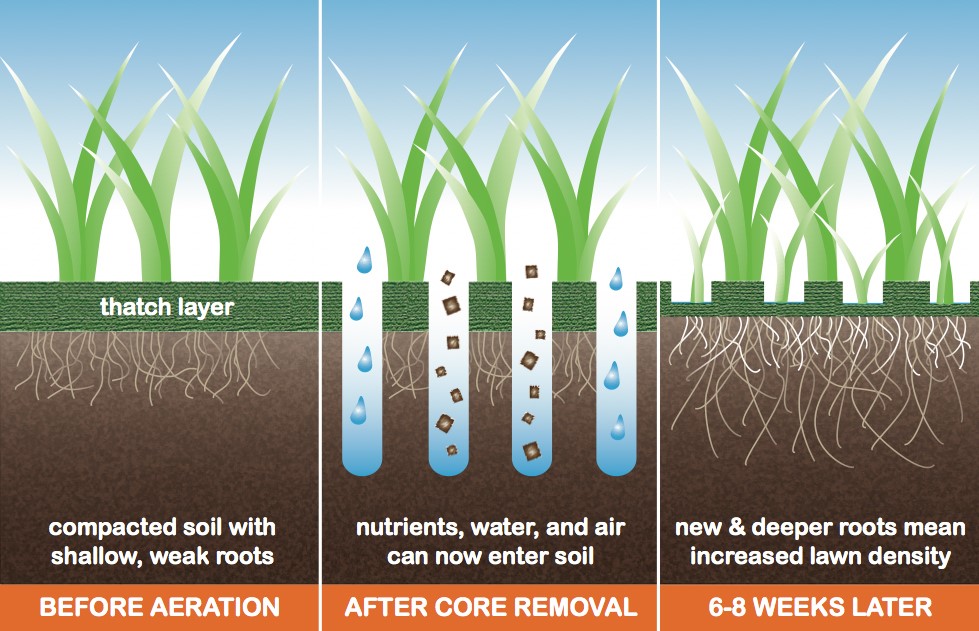 thatch layer

compacted soil with shallow, weak roots

BEFORE AERATION

nutrients, water, and air can now enter soil

AFTER CORE REMOVAL

new & deeper roots mean increased lawn density

6-8 WEEKS LATER